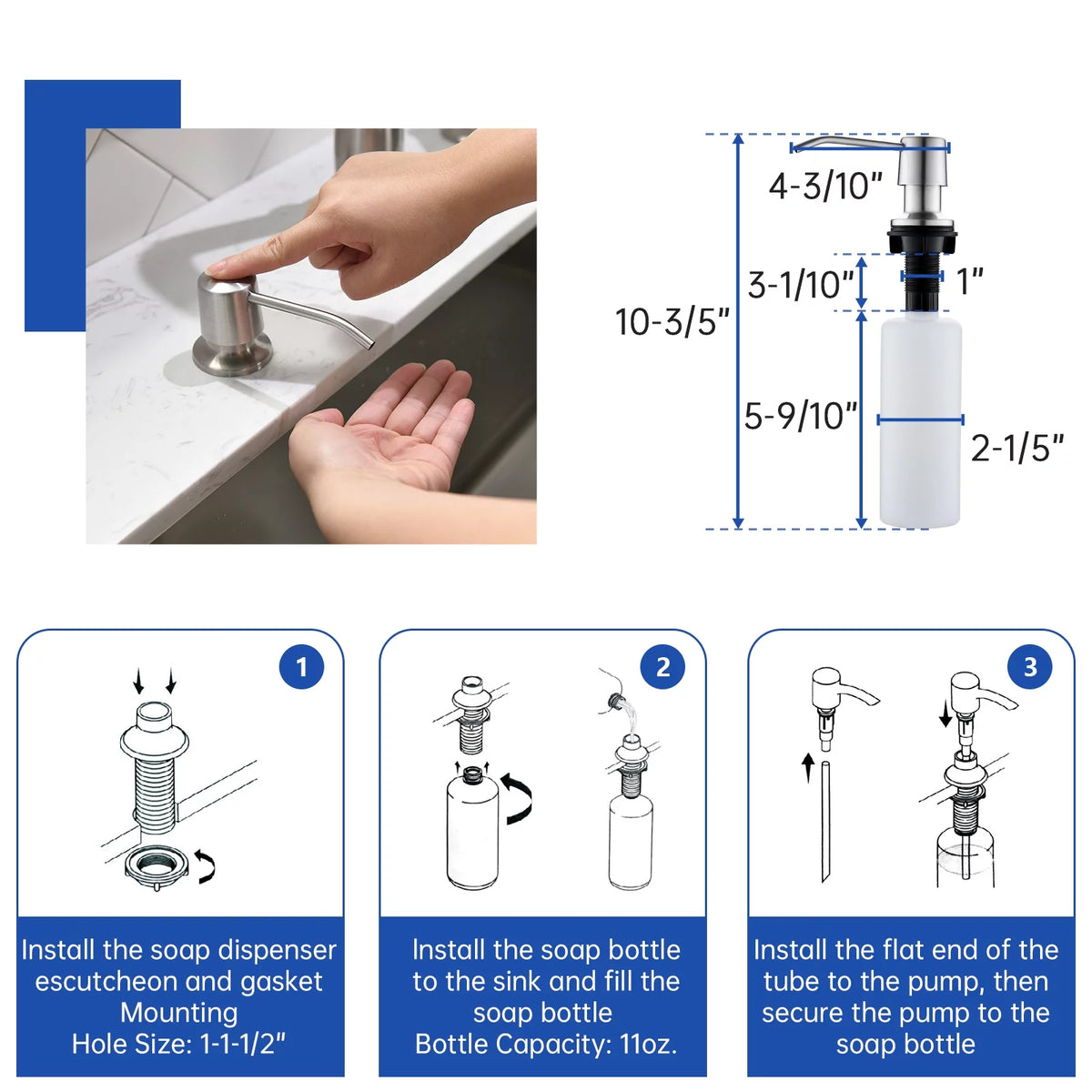 4-3/10"

3-1/10"

1"

10-3/5"

5-9/10"

2-1/5"

1

Install the soap dispenser escutcheon and gasket Mounting
Hole Size: 1-1-1/2"

2

Install the soap bottle to the sink and fill the soap bottle
Bottle Capacity: 11oz.

3

Install the flat end of the tube to the pump, then secure the pump to the soap bottle